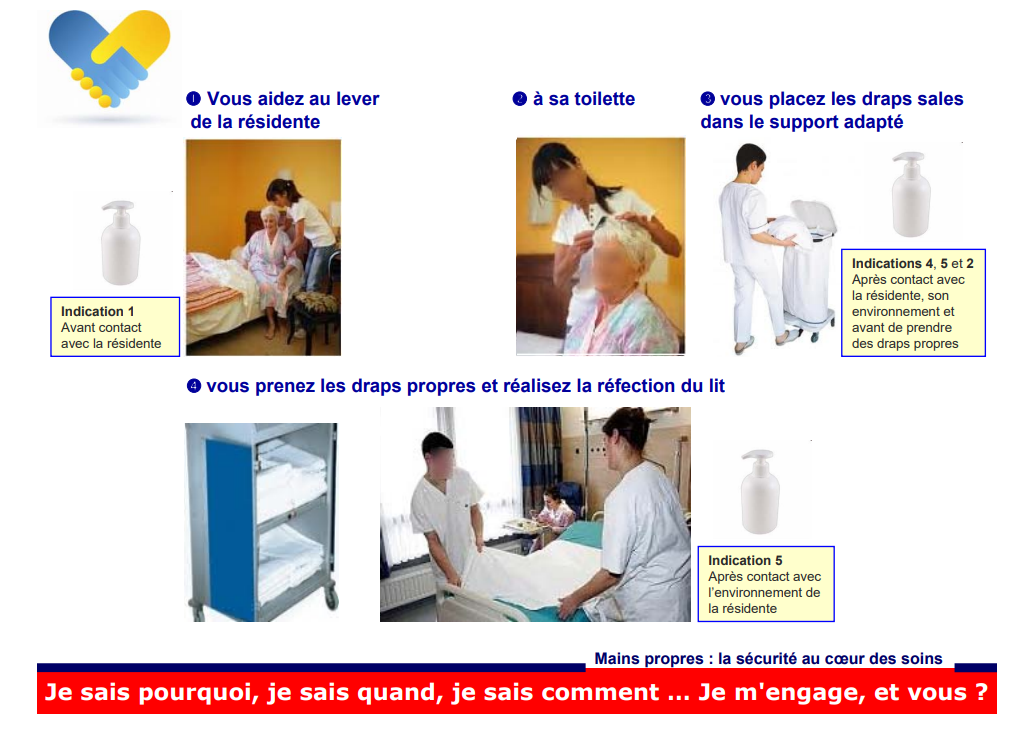 ❶ Vous aidez au lever de la résidente

❷ à sa toilette

❸ vous placez les draps sales dans le support adapté

Indication 1
Avant contact avec la résidente

Indications 4, 5 et 2
Après contact avec la résidente, son environnement et avant de prendre des draps propres

❹ vous prenez les draps propres et réalisez la réfection du lit

Indication 5
Après contact avec l'environnement de la résidente

Mains propres : la sécurité au cœur des soins

Je sais pourquoi, je sais quand, je sais comment ... Je m'engage, et vous ?